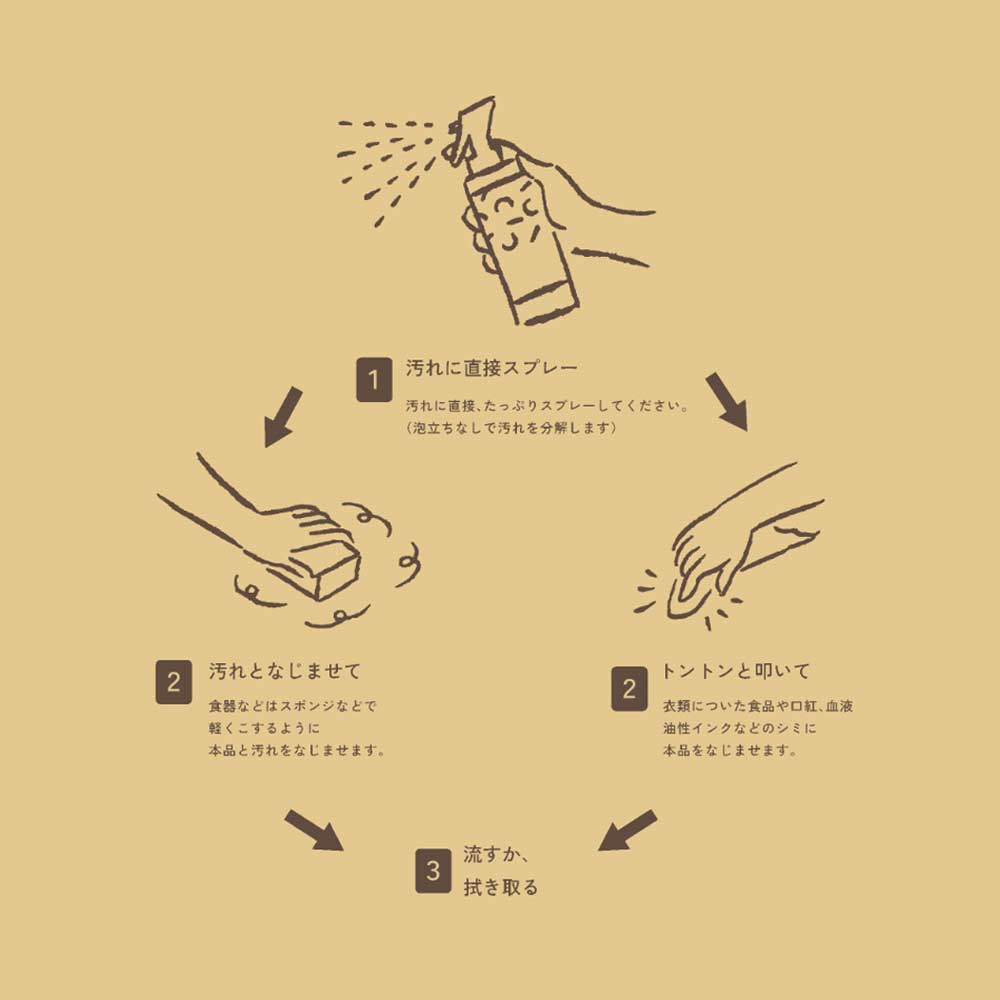 1 汚れに直接スプレー

汚れに直接、たっぷりスプレーしてください。
（泡立ちなしで汚れを分解します）

2 汚れとなじませて

食器などはスポンジなどで
軽くこするように
本品と汚れをなじませます。

2 トントンと叩いて

衣類についた食品や口紅、血液
油性インクなどのシミに
本品をなじませます。

3 流すか、
拭き取る